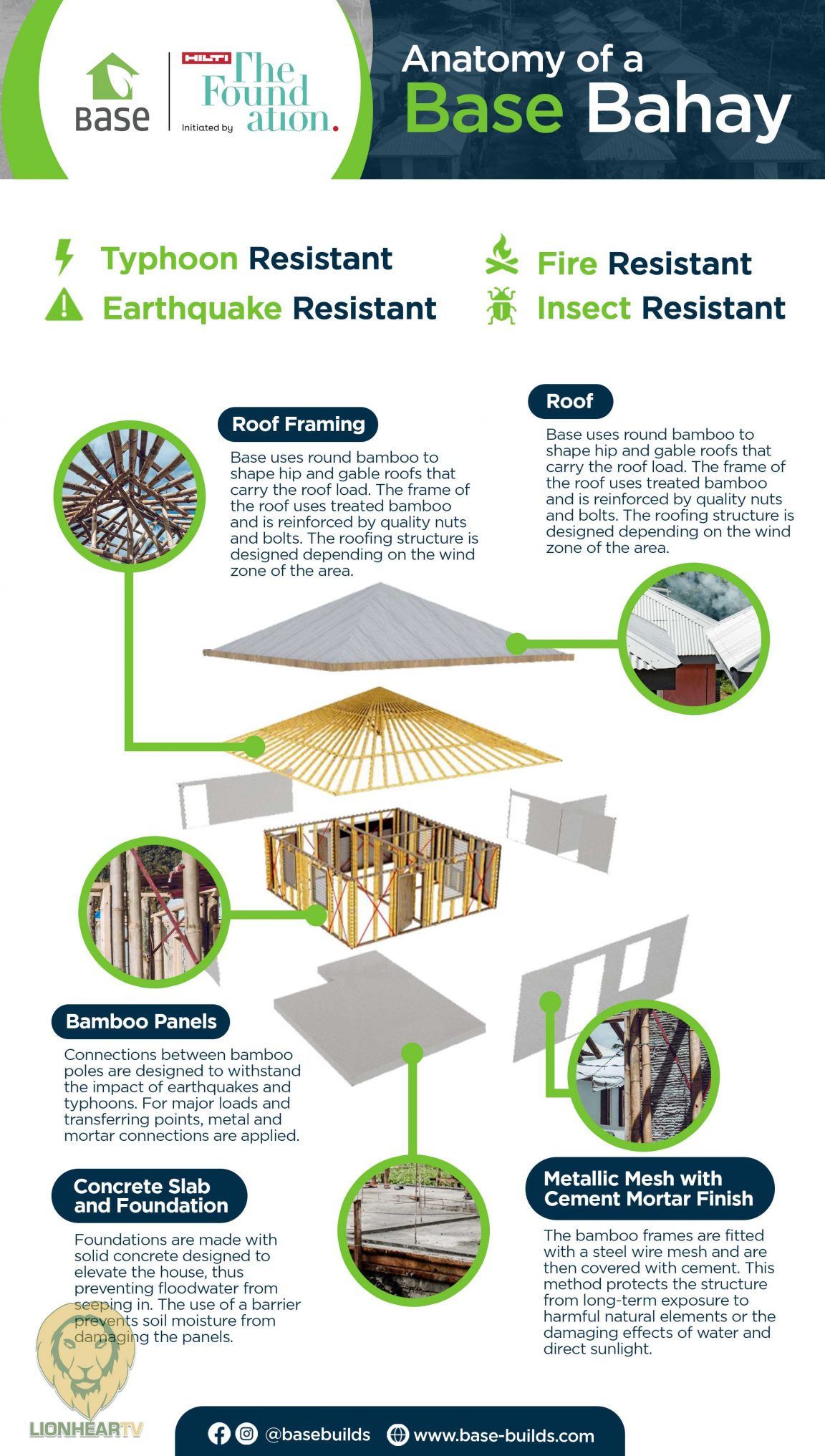 Base

HILTI The Foundation.
Initiated by

Anatomy of a Base Bahay

Typhoon Resistant
Earthquake Resistant
Fire Resistant
Insect Resistant

Roof Framing
Base uses round bamboo to shape hip and gable roofs that carry the roof load. The frame of the roof uses treated bamboo and is reinforced by quality nuts and bolts. The roofing structure is designed depending on the wind zone of the area.

Roof
Base uses round bamboo to shape hip and gable roofs that carry the roof load. The frame of the roof uses treated bamboo and is reinforced by quality nuts and bolts. The roofing structure is designed depending on the wind zone of the area.

Bamboo Panels
Connections between bamboo poles are designed to withstand the impact of earthquakes and typhoons. For major loads and transferring points, metal and mortar connections are applied.

Concrete Slab and Foundation
Foundations are made with solid concrete designed to elevate the house, thus preventing floodwater from seeping in. The use of a barrier prevents soil moisture from damaging the panels.

Metallic Mesh with Cement Mortar Finish
The bamboo frames are fitted with a steel wire mesh and are then covered with cement. This method protects the structure from long-term exposure to harmful natural elements or the damaging effects of water and direct sunlight.

LIONHEARTV

@basebuilds www.base-builds.com